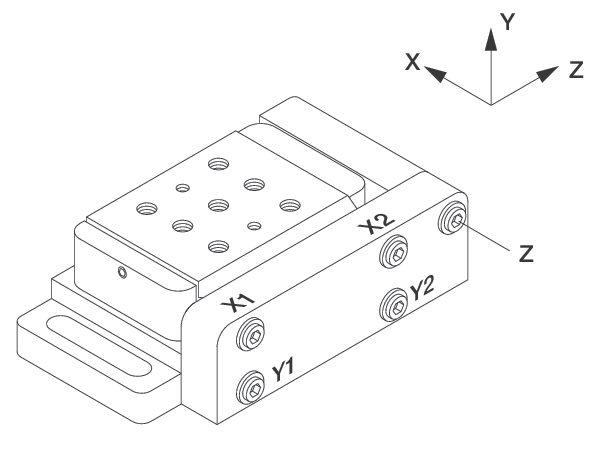 Y
X
Z
X2
Z
X1
Y2
Y1