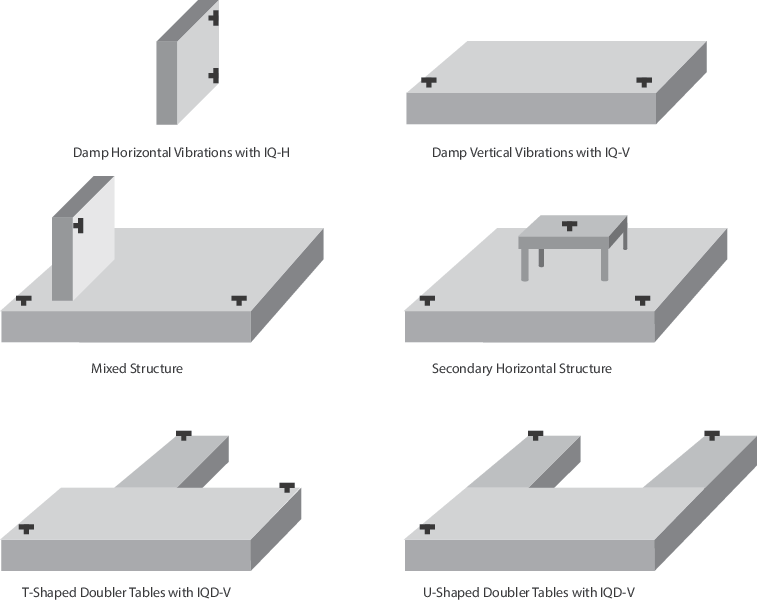 Damp Horizontal Vibrations with IQ-H

Damp Vertical Vibrations with IQ-V

Mixed Structure

Secondary Horizontal Structure

T-Shaped Doubler Tables with IQD-V

U-Shaped Doubler Tables with IQD-V