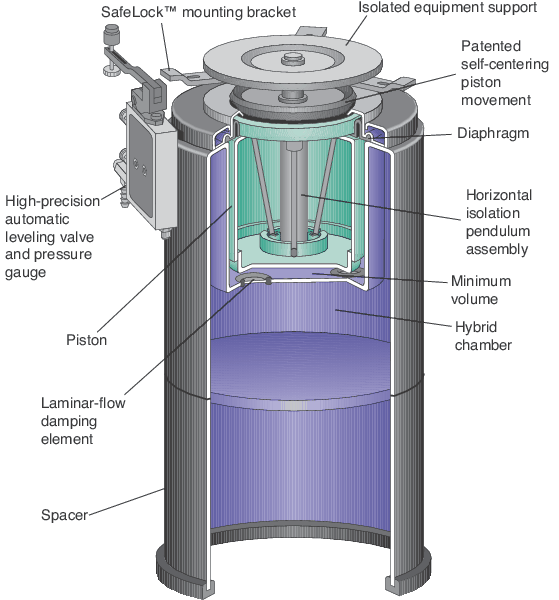 SafeLock™ mounting bracket

Isolated equipment support

Patented self-centering piston movement

Diaphragm

High-precision automatic leveling valve and pressure gauge

Horizontal isolation pendulum assembly

Minimum volume

Hybrid chamber

Piston

Laminar-flow damping element

Spacer