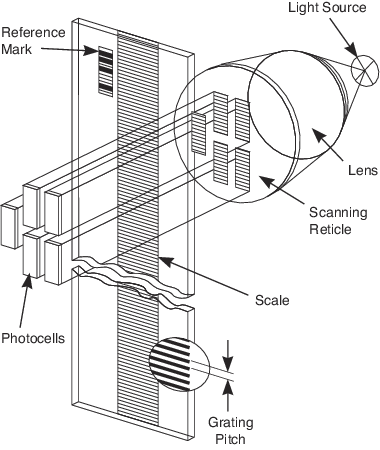 Light Source

Reference Mark

Lens

Scanning Reticle

Scale

Photocells

Grating Pitch