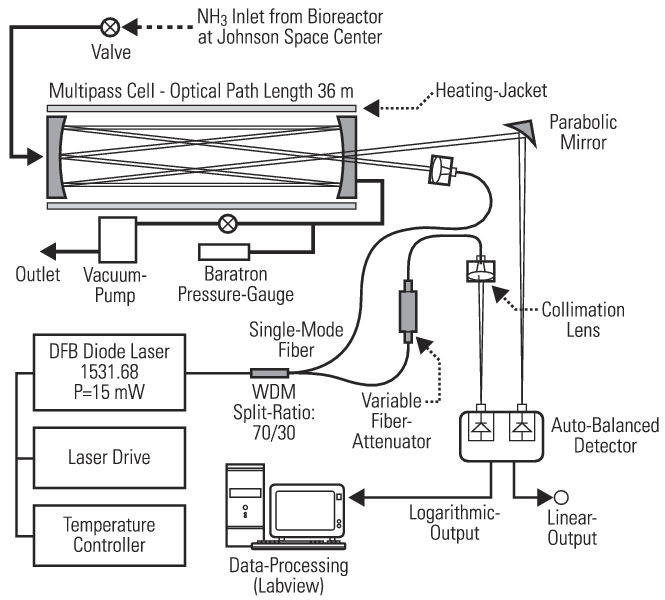 $NH_3$ Inlet from Bioreactor at Johnson Space Center

Valve

Multipass Cell - Optical Path Length 36 m

Heating-Jacket

Parabolic Mirror

Outlet

Vacuum-Pump

Baratron Pressure-Gauge

Collimation Lens

Single-Mode Fiber

DFB Diode Laser 1531.68 P=15 mW

WDM Split-Ratio: 70/30

Variable Fiber-Attenuator

Auto-Balanced Detector

Laser Drive

Temperature Controller

Logarithmic-Output

Linear-Output

Data-Processing (Labview)