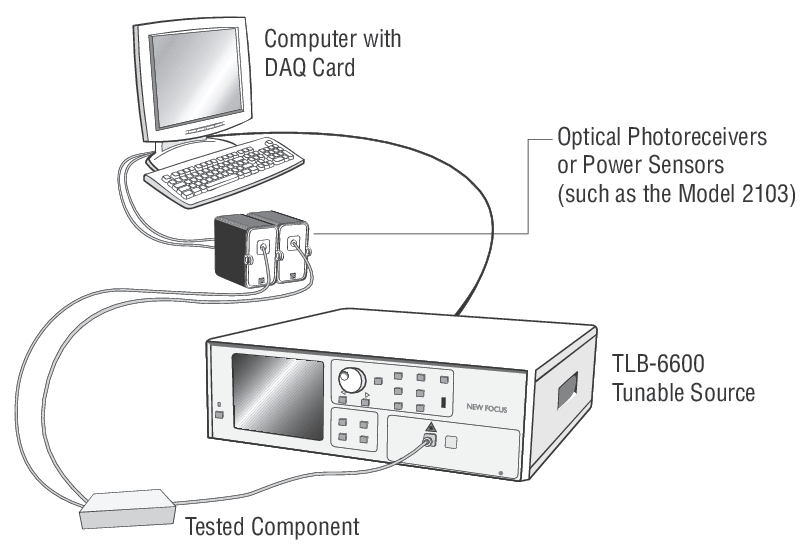 Computer with DAQ Card

Optical Photoreceivers or Power Sensors (such as the Model 2103)

NEW FOCUS

TLB-6600 Tunable Source

Tested Component